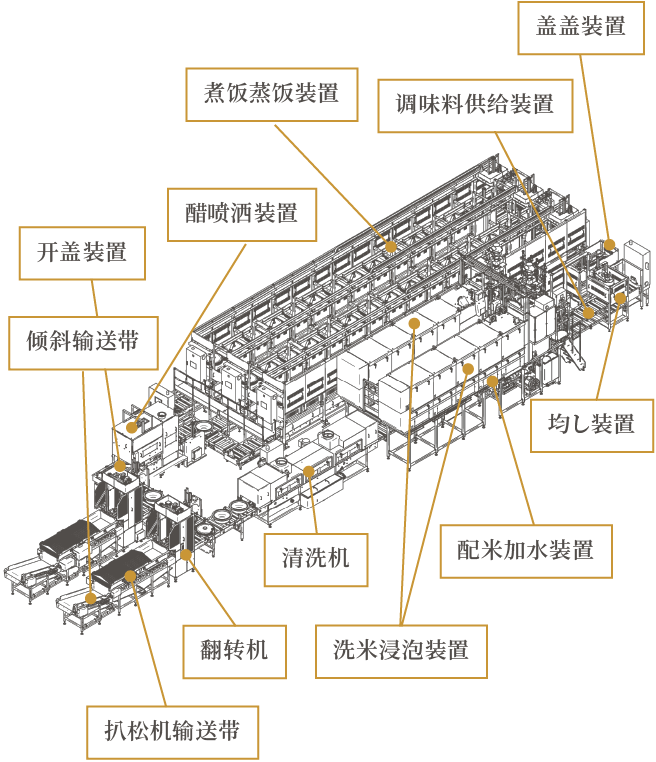 盖盖装置

煮饭蒸饭装置

调味料供给装置

醋喷洒装置

开盖装置

倾斜输送带

均し装置

清洗机

配米加水装置

翻转机

洗米浸泡装置

扒松机输送带